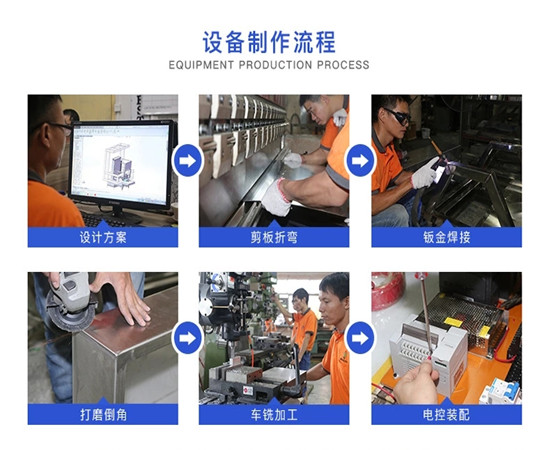 设备制作流程
EQUIPMENT PRODUCTION PROCESS

设计方案

剪板折弯

钣金焊接

打磨倒角

车铣加工

电控装配