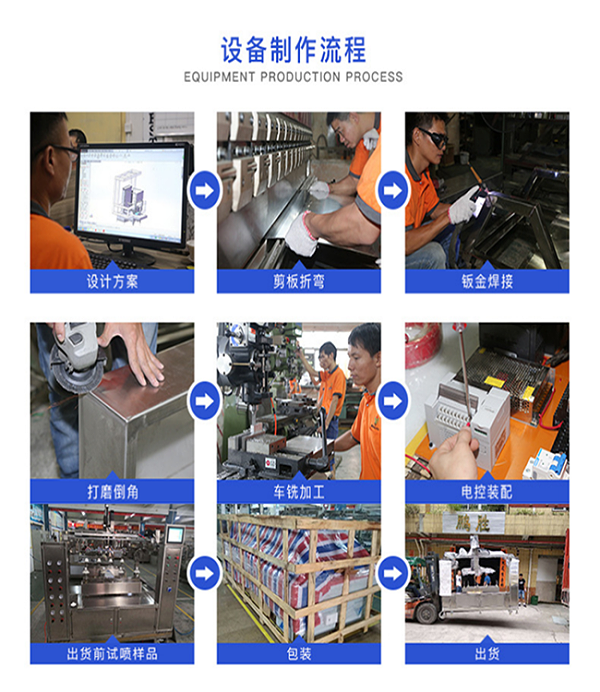 设备制作流程

EQUIPMENT PRODUCTION PROCESS

设计方案

剪板折弯

钣金焊接

打磨倒角

车铣加工

电控装配

出货前试喷样品

包装

出货